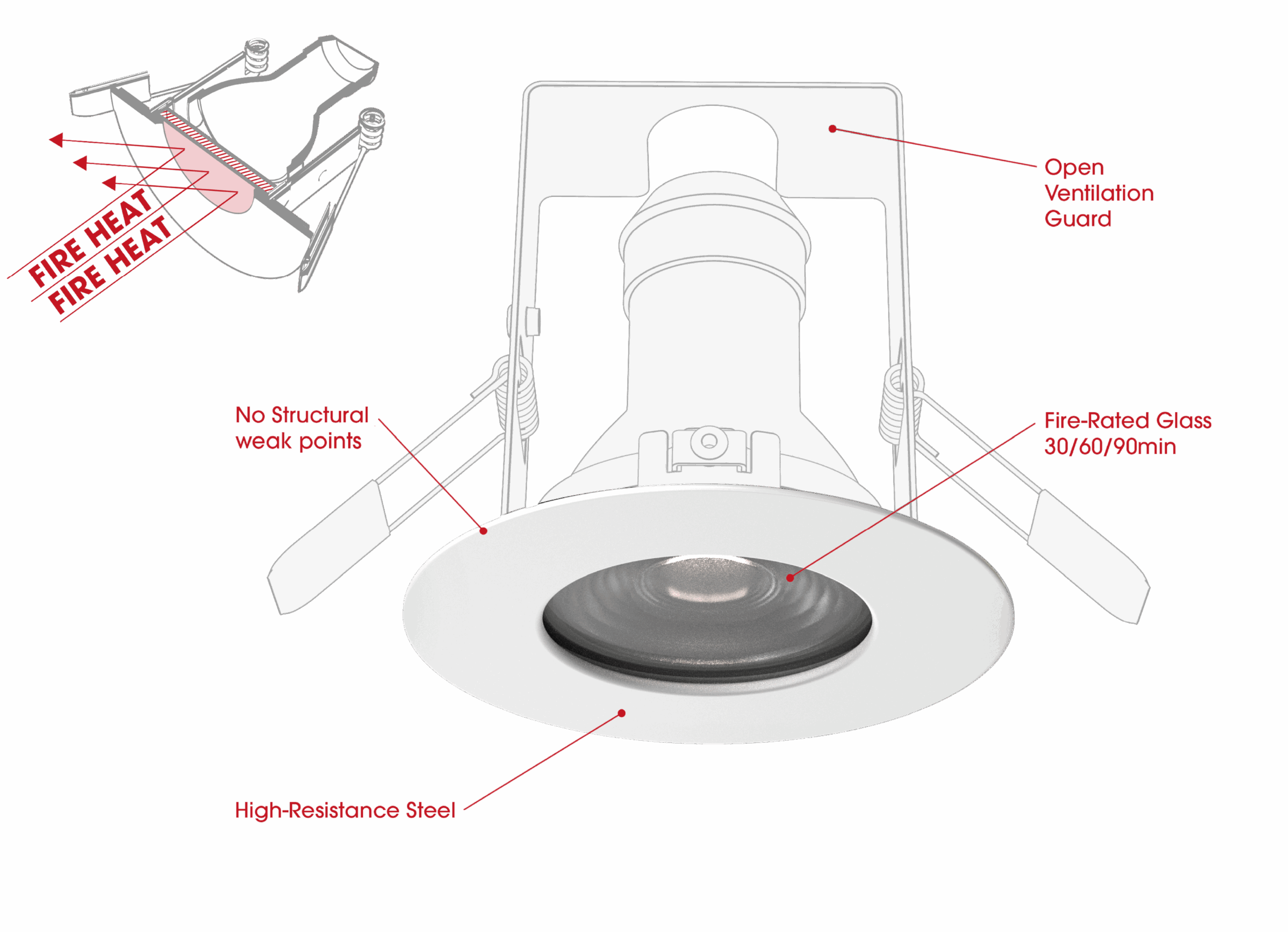 FIRE HEAT
FIRE HEAT

Open Ventilation Guard

No Structural weak points

Fire-Rated Glass 30/60/90min

High-Resistance Steel